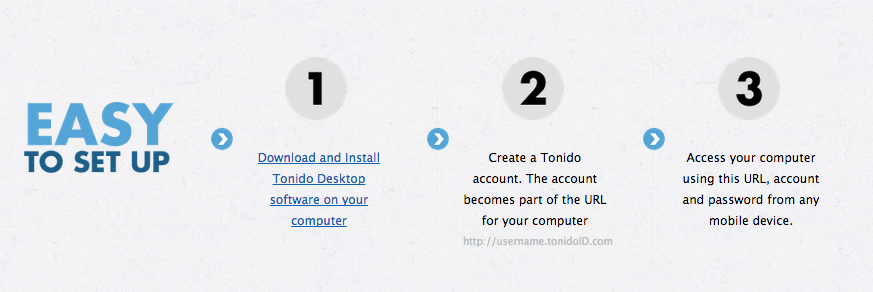 EASY
TO SET UP

1

Download and Install Tonido Desktop software on your computer

2

Create a Tonido account. The account becomes part of the URL for your computer

http://username.tonidoID.com

3

Access your computer using this URL, account and password from any mobile device.